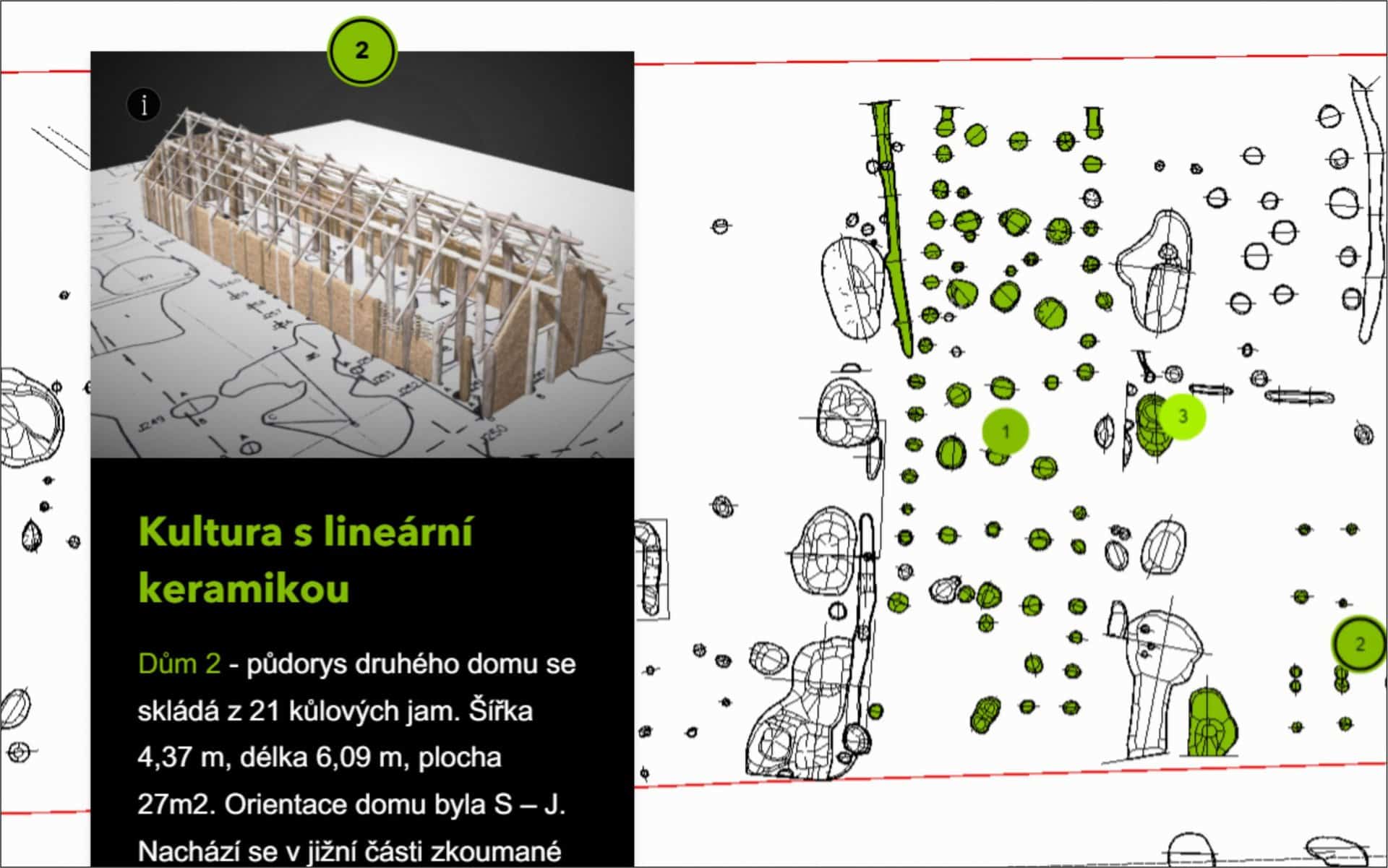 2

i

Kultura s lineární keramikou

Dům 2 - půdorys druhého domu se skládá z 21 kůlových jam. Šířka 4,37 m, délka 6,09 m, plocha 27m2. Orientace domu byla S – J. Nachází se v jižní části zkoumané

1

3

2